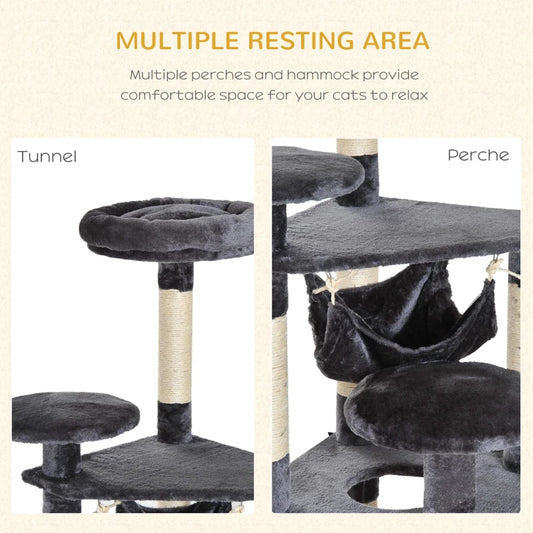 MULTIPLE RESTING AREA

Multiple perches and hammock provide comfortable space for your cats to relax

Tunnel

Perche