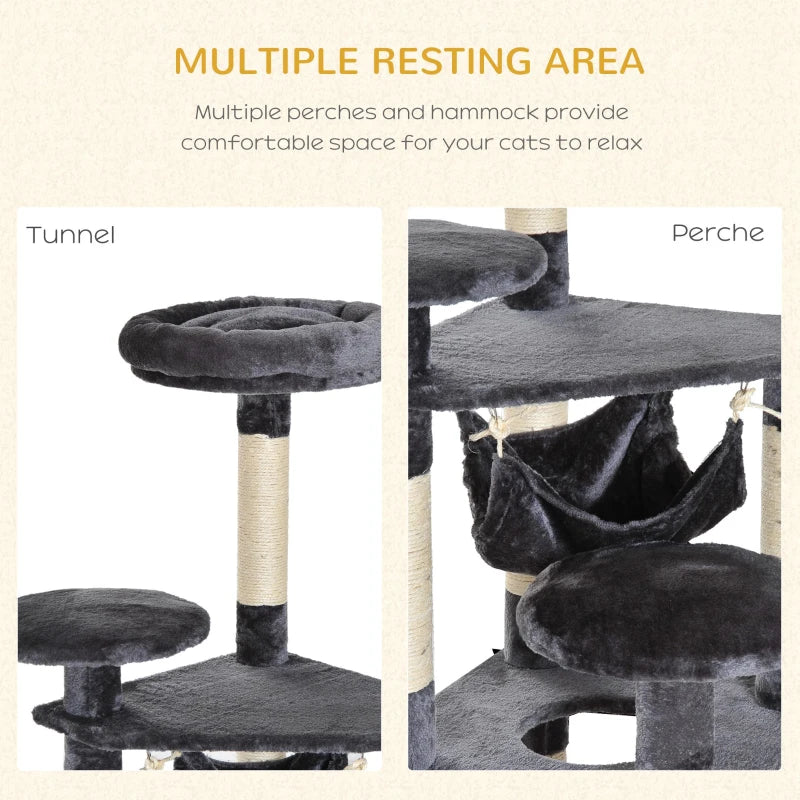 MULTIPLE RESTING AREA

Multiple perches and hammock provide comfortable space for your cats to relax

Tunnel

Perche